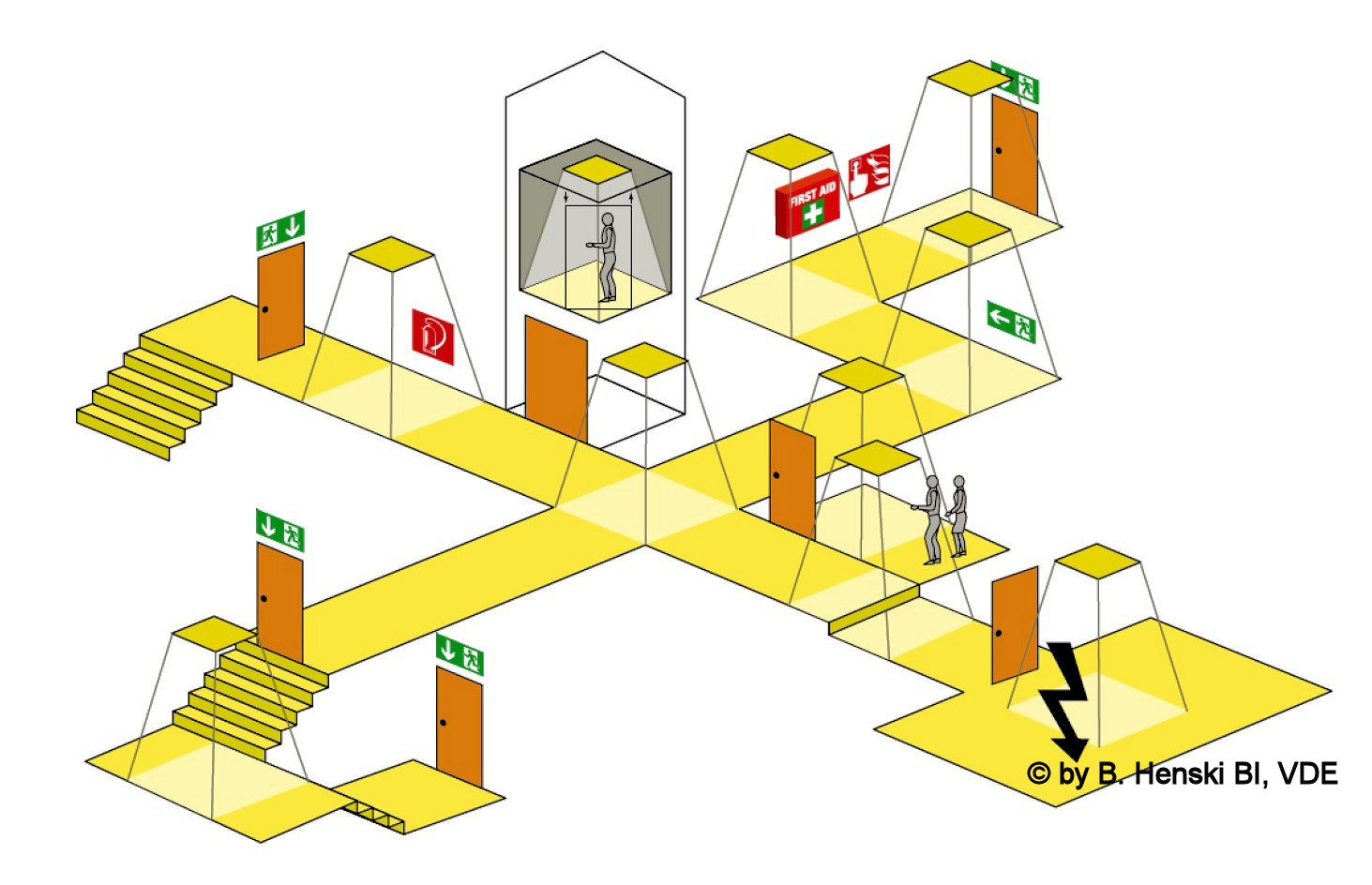 FIRST AID

© by B. Henski BI, VDE